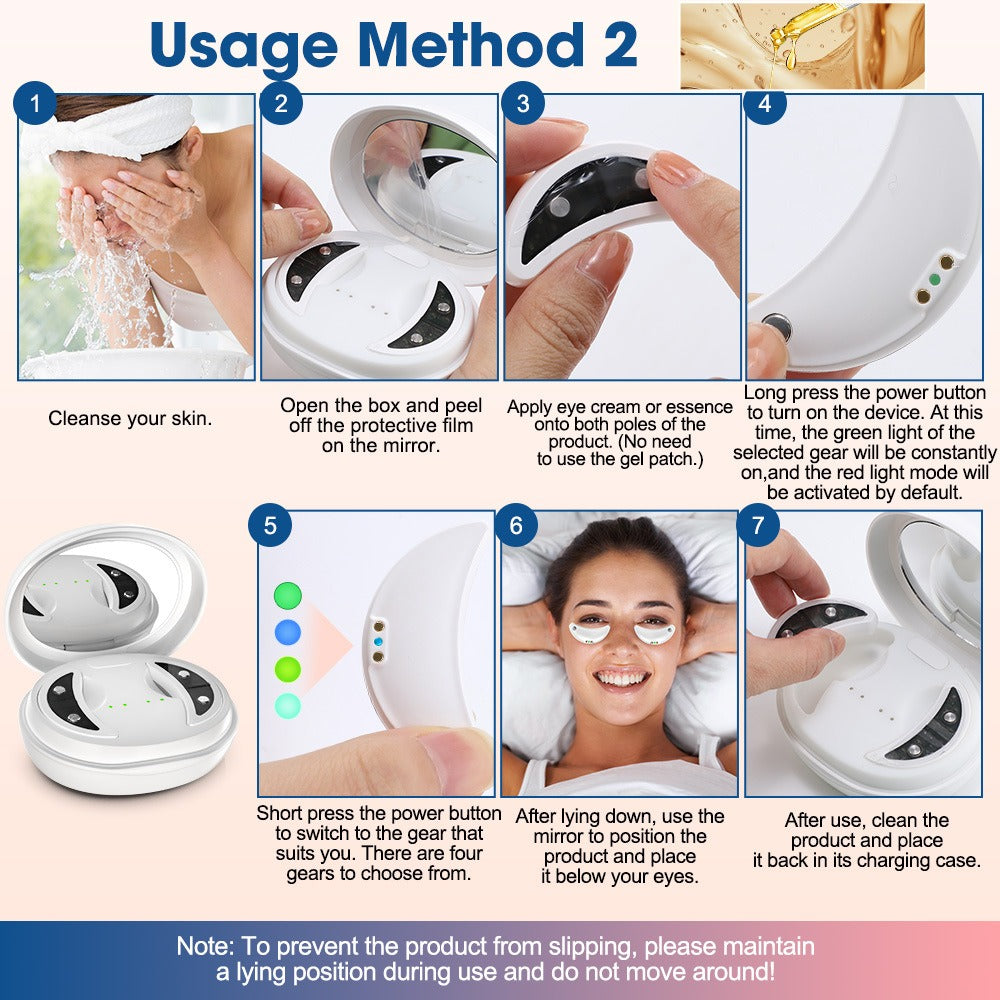 Usage Method 2

1

Cleanse your skin.

2

Open the box and peel off the protective film on the mirror.

3

Apply eye cream or essence onto both poles of the product. (No need to use the gel patch.)

4

Long press the power button to turn on the device. At this time, the green light of the selected gear will be constantly on,and the red light mode will be activated by default.

5

Short press the power button to switch to the gear that suits you. There are four gears to choose from.

6

After lying down, use the mirror to position the product and place it below your eyes.

7

After use, clean the product and place it back in its charging case.

Note: To prevent the product from slipping, please maintain a lying position during use and do not move around!