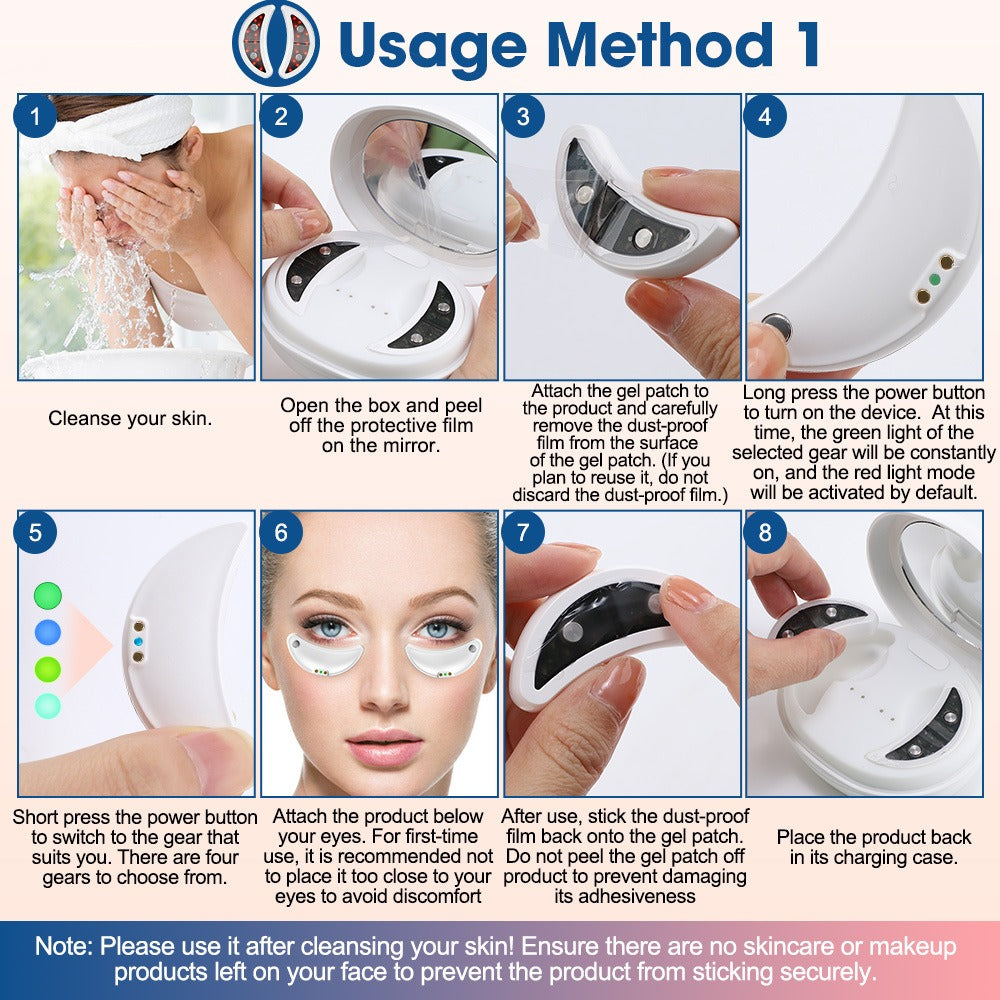 Usage Method 1

1

Cleanse your skin.

2

Open the box and peel off the protective film on the mirror.

3

Attach the gel patch to the product and carefully remove the dust-proof film from the surface of the gel patch. (If you plan to reuse it, do not discard the dust-proof film.)

4

Long press the power button to turn on the device. At this time, the green light of the selected gear will be constantly on, and the red light mode will be activated by default.

5

Short press the power button to switch to the gear that suits you. There are four gears to choose from.

6

Attach the product below your eyes. For first-time use, it is recommended not to place it too close to your eyes to avoid discomfort

7

After use, stick the dust-proof film back onto the gel patch. Do not peel the gel patch off product to prevent damaging its adhesiveness

8

Place the product back in its charging case.

Note: Please use it after cleansing your skin! Ensure there are no skincare or makeup products left on your face to prevent the product from sticking securely.