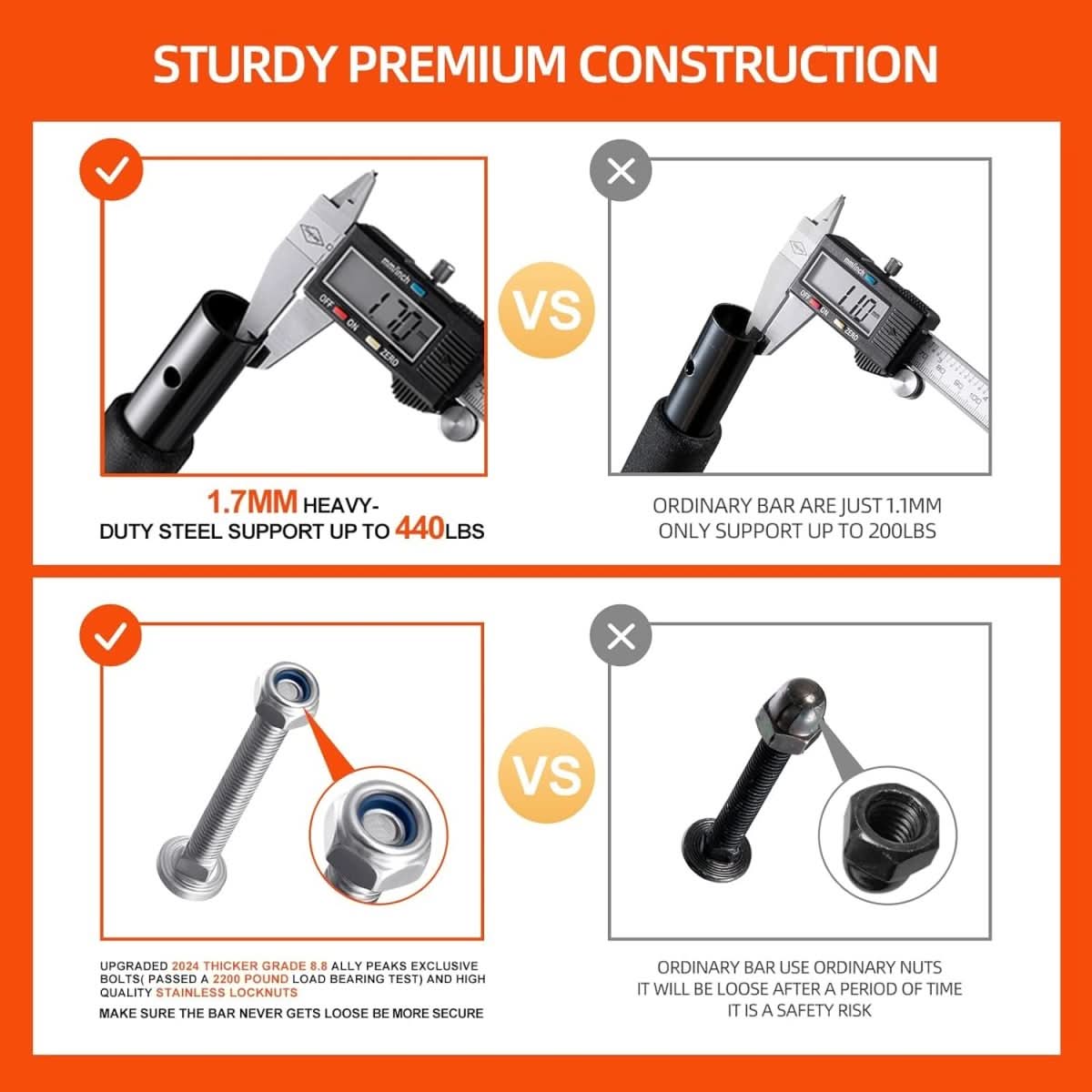 STURDY PREMIUM CONSTRUCTION

mm/inch
OFF ON ZERO
1.70

VS

mm/inch
OFF ON ZERO
1.10

1.7MM HEAVY-DUTY STEEL SUPPORT UP TO 440LBS

ORDINARY BAR ARE JUST 1.1MM ONLY SUPPORT UP TO 200LBS

VS

UPGRADED 2024 THICKER GRADE 8.8 ALLY PEAKS EXCLUSIVE BOLTS( PASSED A 2200 POUND LOAD BEARING TEST) AND HIGH QUALITY STAINLESS LOCKNUTS

MAKE SURE THE BAR NEVER GETS LOOSE BE MORE SECURE

ORDINARY BAR USE ORDINARY NUTS
IT WILL BE LOOSE AFTER A PERIOD OF TIME
IT IS A SAFETY RISK