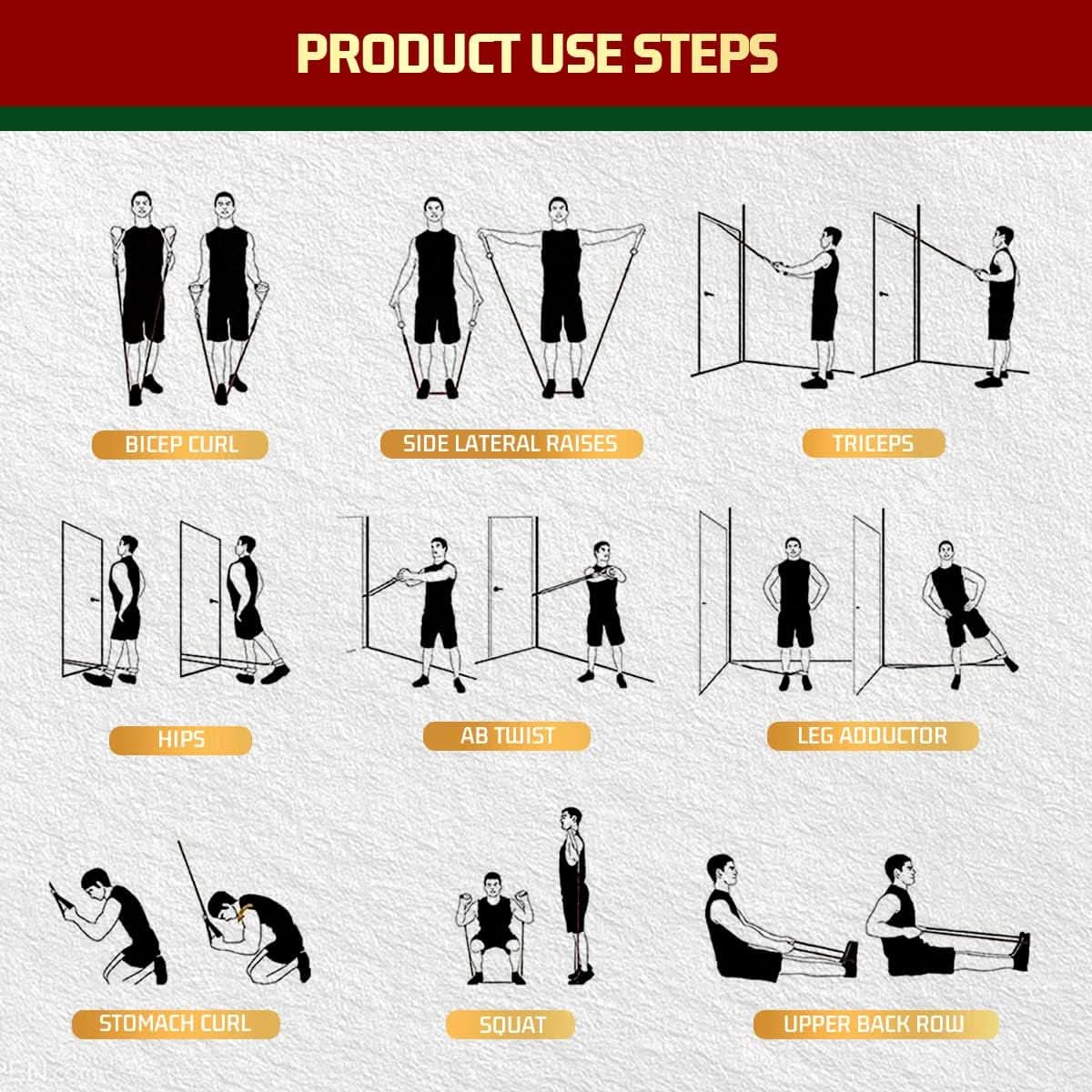 PRODUCT USE STEPS

BICEP CURL

SIDE LATERAL RAISES

TRICEPS

HIPS

AB TWIST

LEG ADDUCTOR

STOMACH CURL

SQUAT

UPPER BACK ROW