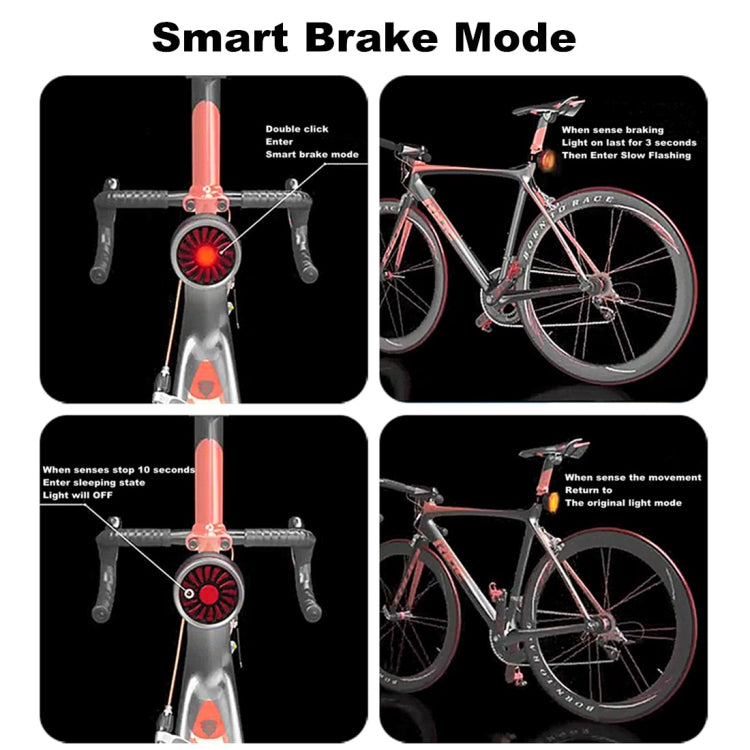 Smart Brake Mode

Double click
Enter
Smart brake mode

When sense braking
Light on last for 3 seconds
Then Enter Slow Flashing

BORN TO RACE

When senses stop 10 seconds
Enter sleeping state
Light will OFF

When sense the movement
Return to
The original light mode

BORN TO RACE