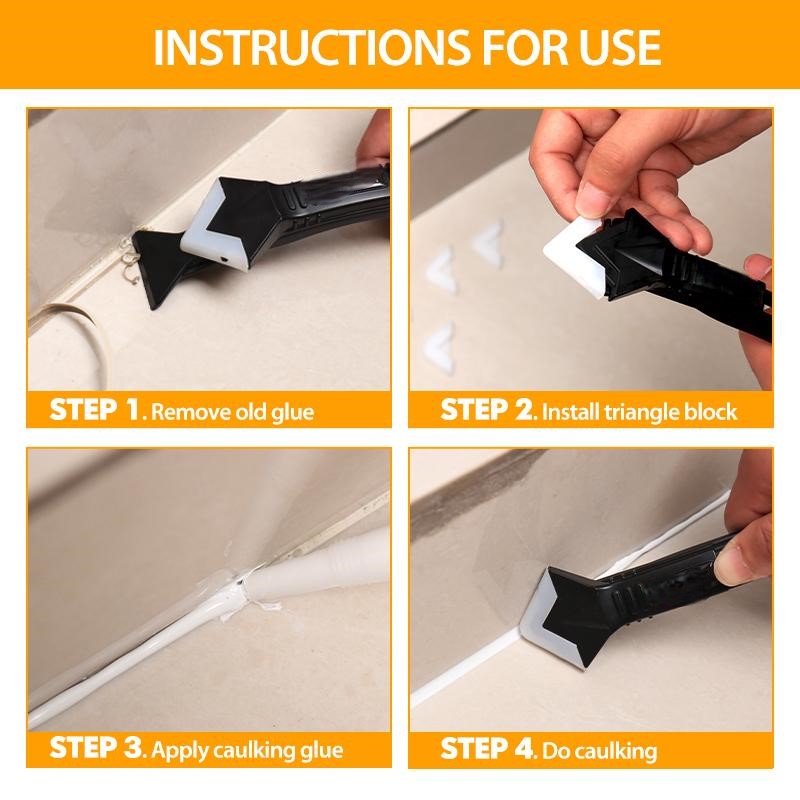 INSTRUCTIONS FOR USE

STEP 1. Remove old glue

STEP 2. Install triangle block

STEP 3. Apply caulking glue

STEP 4. Do caulking