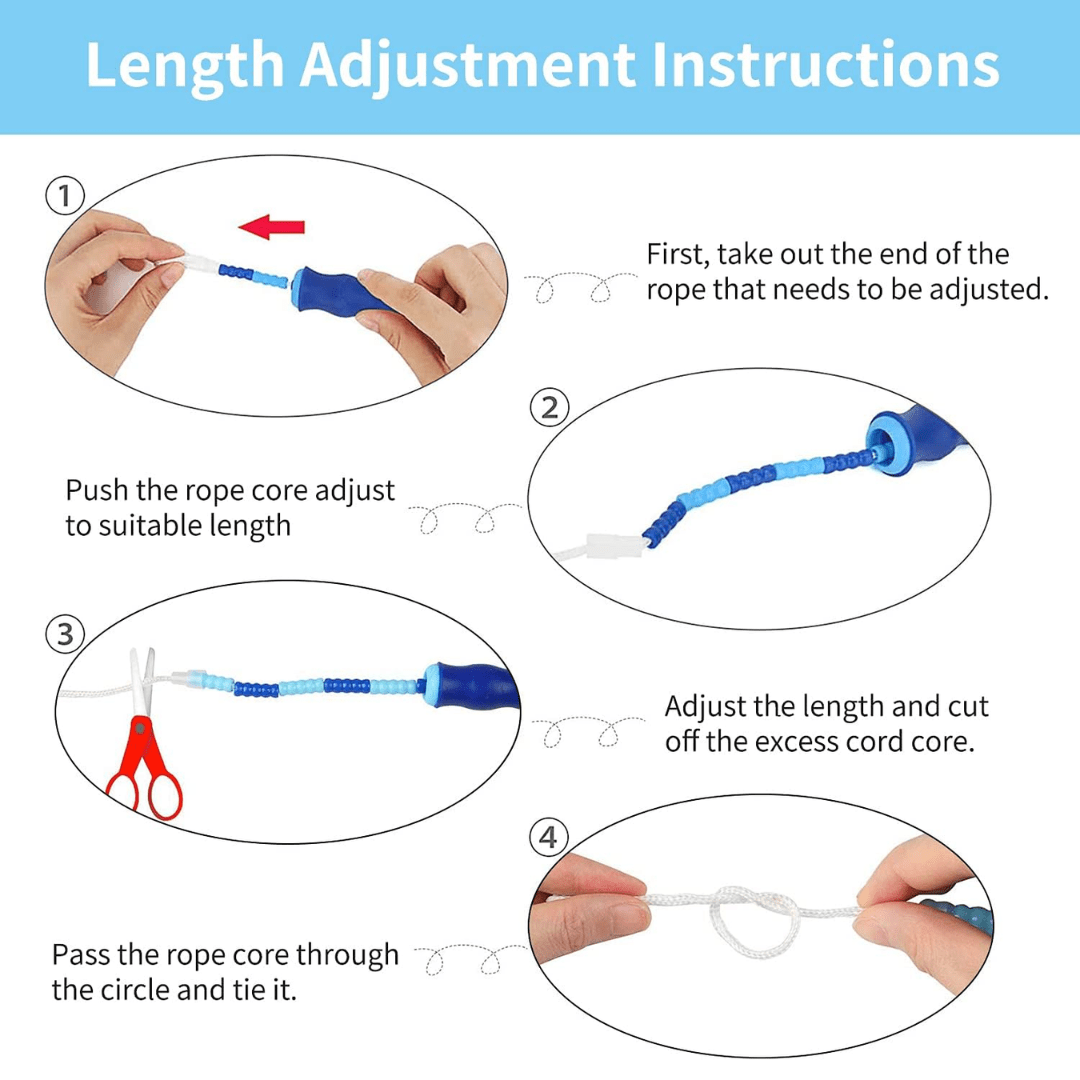 Length Adjustment Instructions

1

First, take out the end of the rope that needs to be adjusted.

2

Push the rope core adjust to suitable length

3

Adjust the length and cut off the excess cord core.

4

Pass the rope core through the circle and tie it.